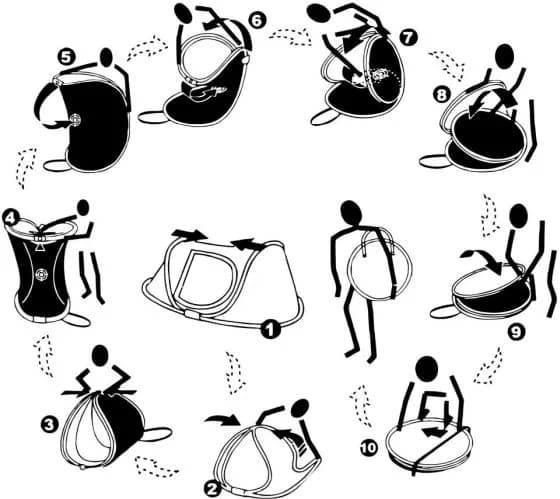 5
6
7
8
4
1
9
3
2
10